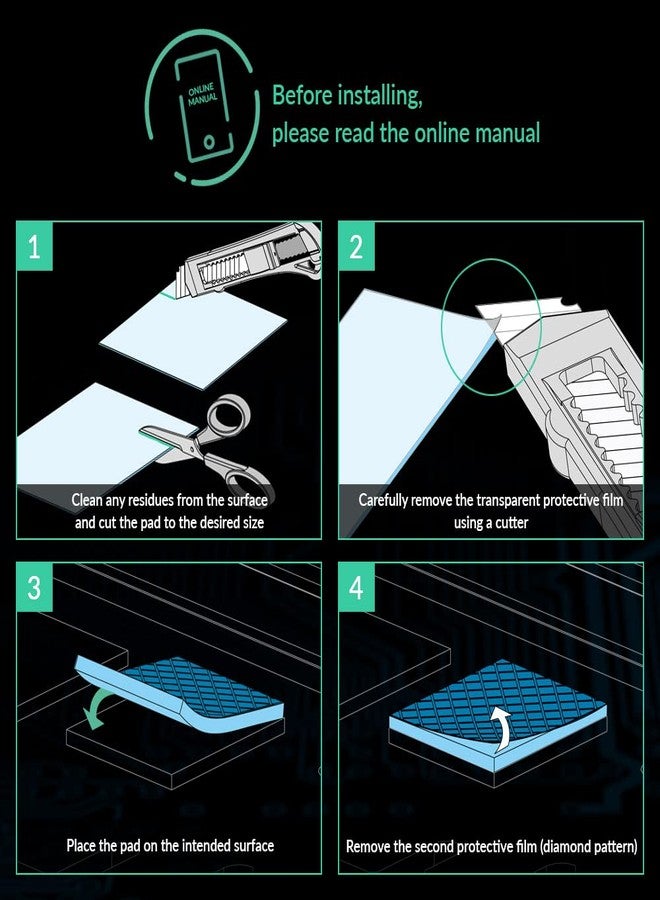 ONLINE MANUAL

Before installing, please read the online manual

1

Clean any residues from the surface and cut the pad to the desired size

2

Carefully remove the transparent protective film using a cutter

3

Place the pad on the intended surface

4

Remove the second protective film (diamond pattern)